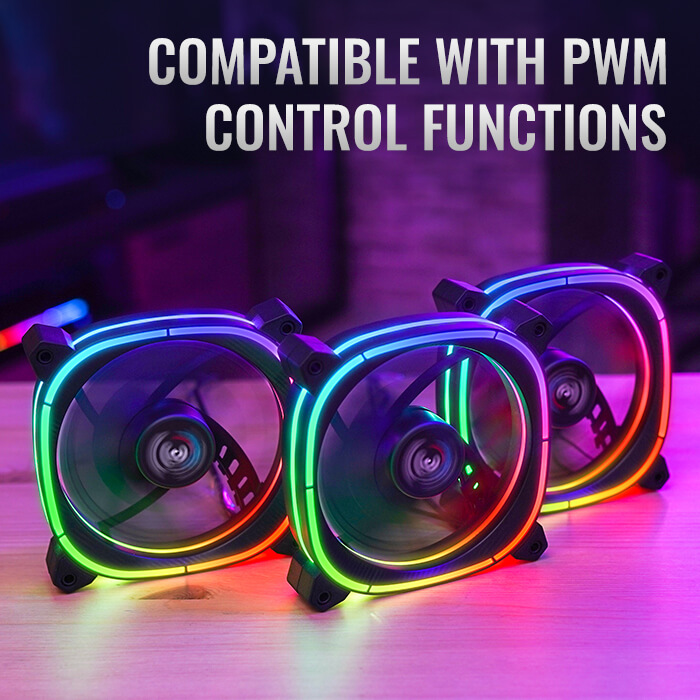 COMPATIBLE WITH PWM CONTROL FUNCTIONS